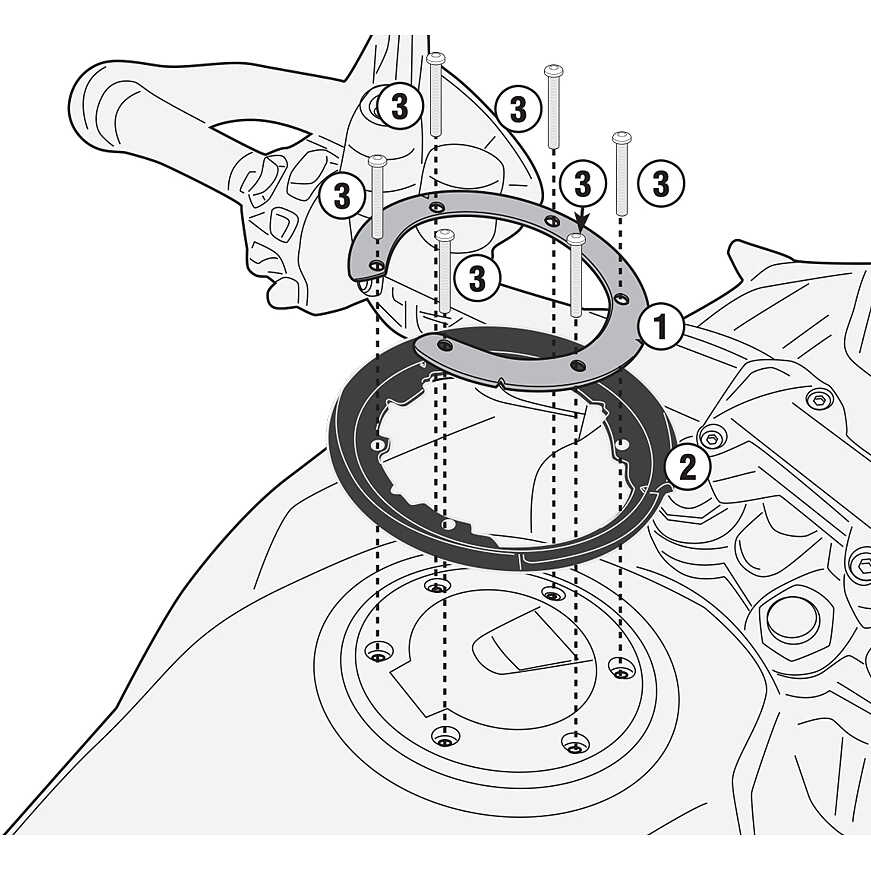 3
3
3
3
3
3
1
2